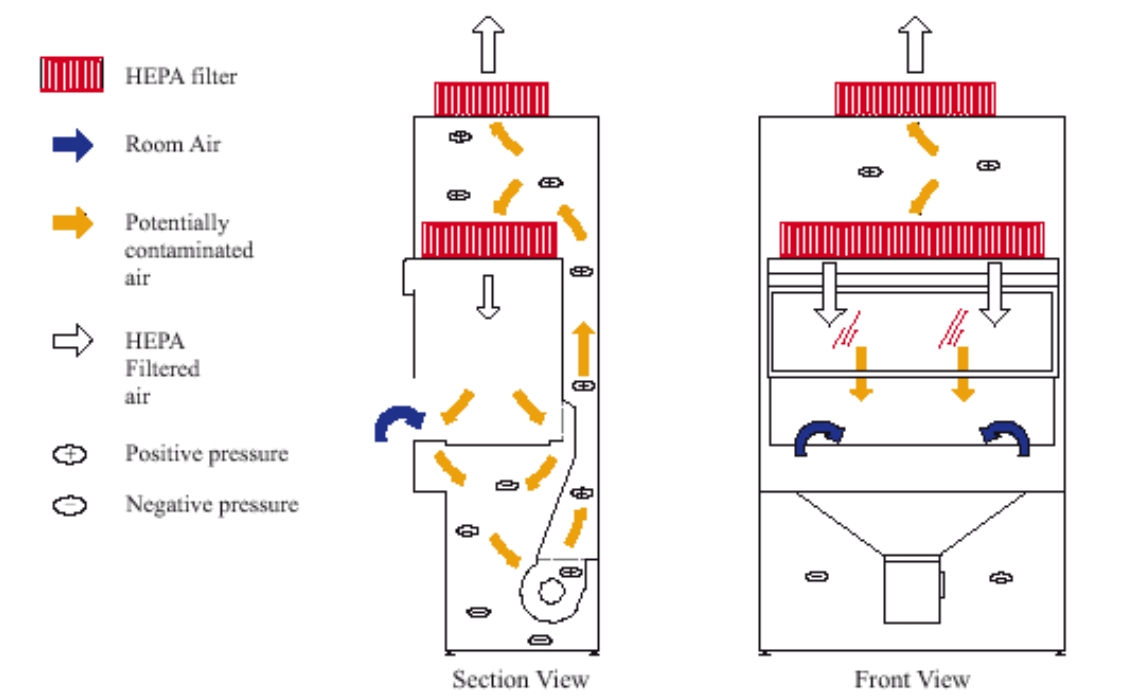 HEPA filter

Room Air

Potentially contaminated air

HEPA Filtered air

Positive pressure

Negative pressure

Section View

Front View